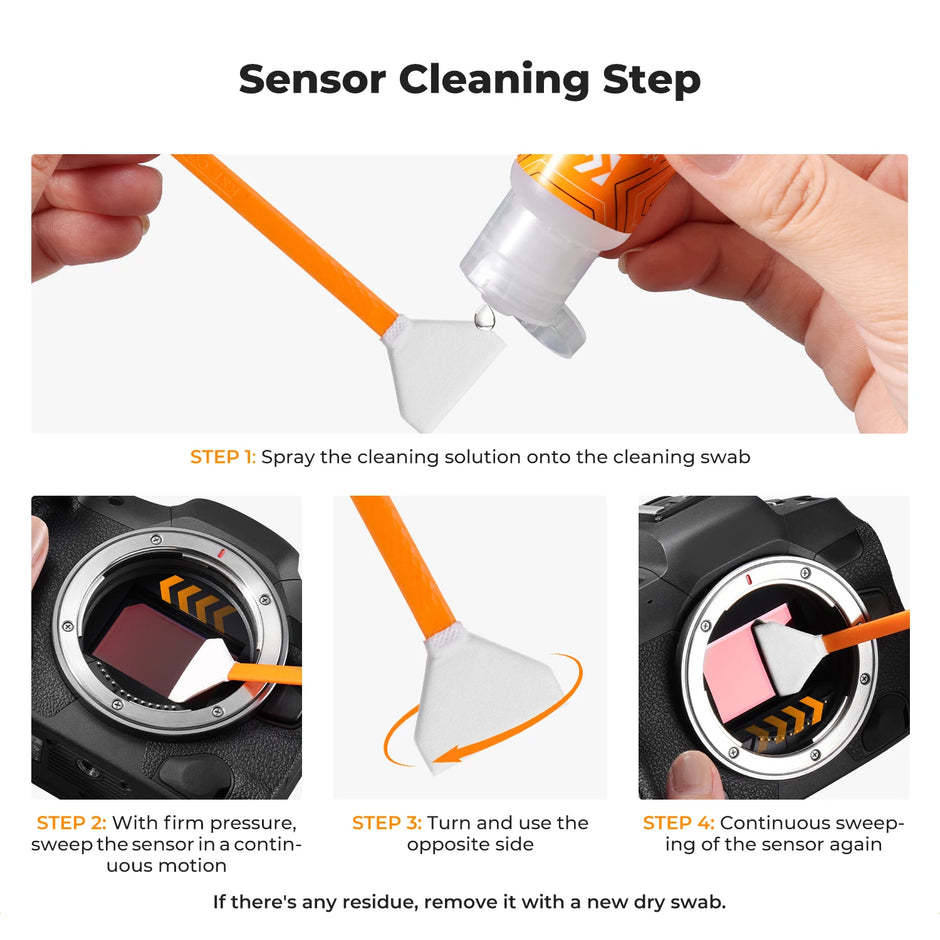 Sensor Cleaning Step

STEP 1: Spray the cleaning solution onto the cleaning swab

STEP 2: With firm pressure, sweep the sensor in a continuous motion

STEP 3: Turn and use the opposite side

STEP 4: Continuous sweeping of the sensor again

If there's any residue, remove it with a new dry swab.